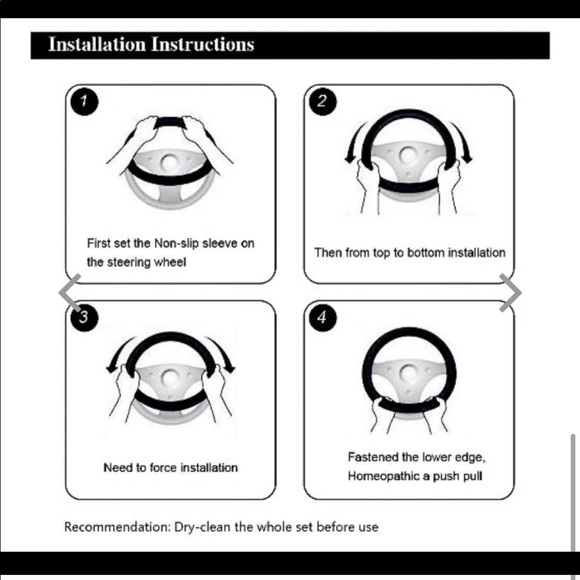 Installation Instructions

1

First set the Non-slip sleeve on the steering wheel

2

Then from top to bottom installation

3

Need to force installation

4

Fastened the lower edge, Homeopathic a push pull

Recommendation: Dry-clean the whole set before use